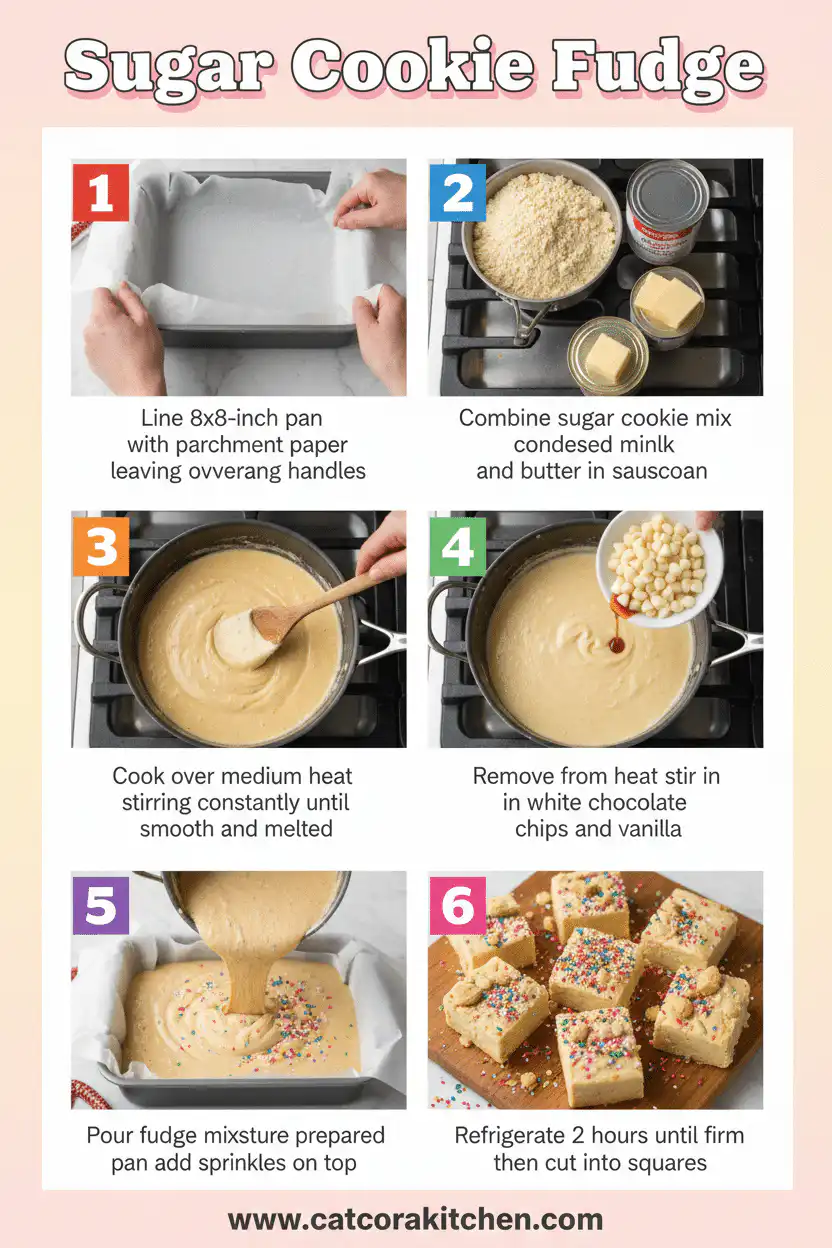 Sugar Cookie Fudge

1

Line 8x8-inch pan with parchment paper leaving ovverang handles

2

Combine sugar cookie mix condesed minlk and butter in sauscoan

3

Cook over medium heat stirring constantly until smooth and melted

4

Remove from heat stir in in white chocolate chips and vanilla

5

Pour fudge mixsture prepared pan add sprinkles on top

6

Refrigerate 2 hours until firm then cut into squares

www.catcorakitchen.com