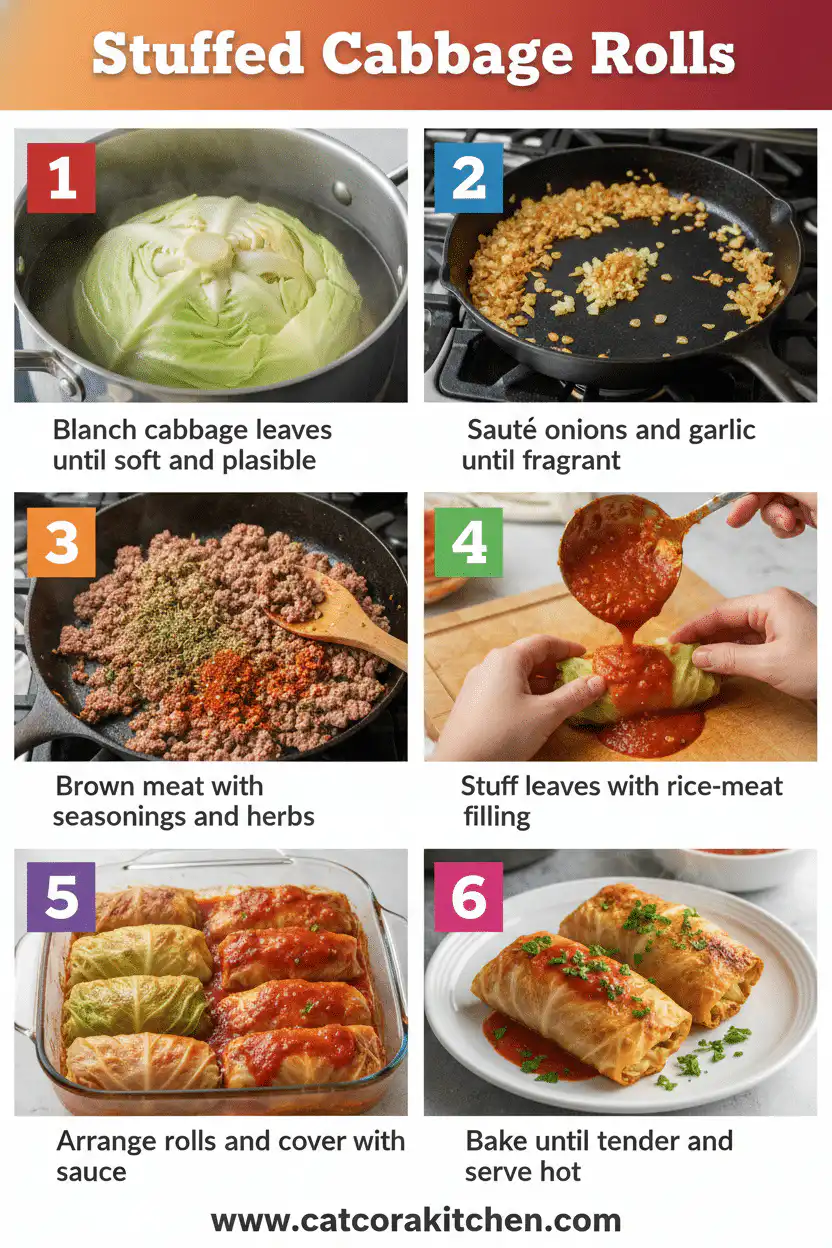 Stuffed Cabbage Rolls

1

Blanch cabbage leaves until soft and plasible

2

Sauté onions and garlic until fragrant

3

Brown meat with seasonings and herbs

4

Stuff leaves with rice-meat filling

5

Arrange rolls and cover with sauce

6

Bake until tender and serve hot

www.catcorakitchen.com