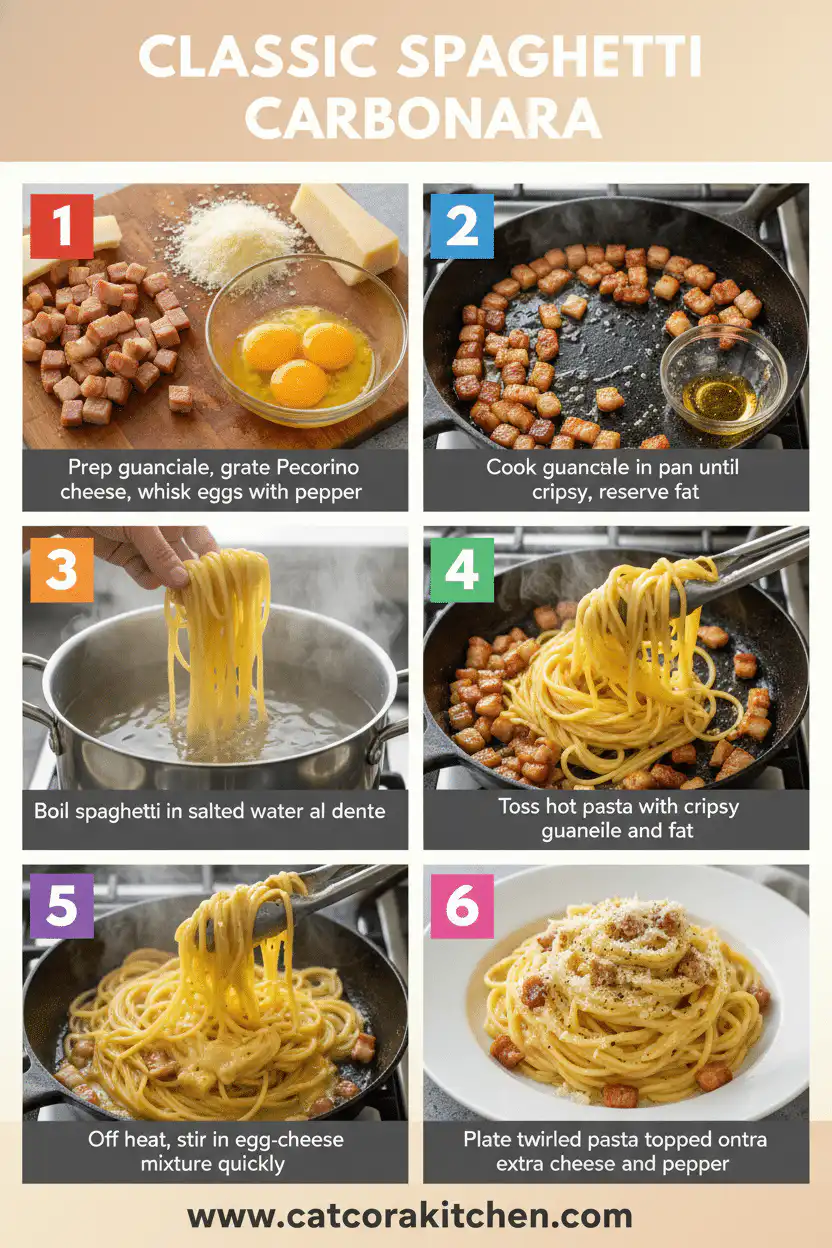 CLASSIC SPAGHETTI CARBONARA

1

Prep guanciale, grate Pecorino cheese, whisk eggs with pepper

2

Cook guancale in pan until cripsy, reserve fat

3

Boil spaghetti in salted water al dente

4

Toss hot pasta with cripsy guaneile and fat

5

Off heat, stir in egg-cheese mixture quickly

6

Plate twirled pasta topped ontra extra cheese and pepper

www.catcorakitchen.com