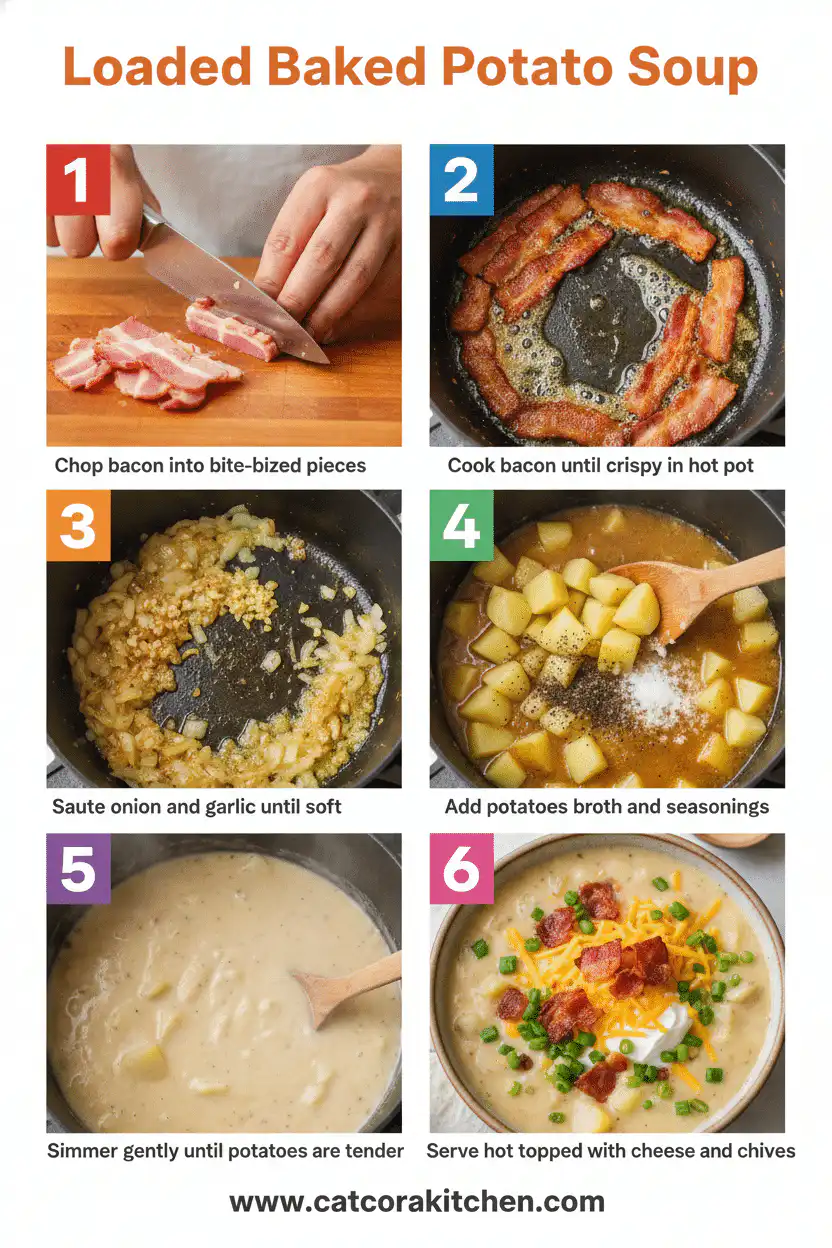 Loaded Baked Potato Soup

1
Chop bacon into bite-bized pieces

2
Cook bacon until crispy in hot pot

3
Saute onion and garlic until soft

4
Add potatoes broth and seasonings

5
Simmer gently until potatoes are tender

6
Serve hot topped with cheese and chives

www.catcorakitchen.com