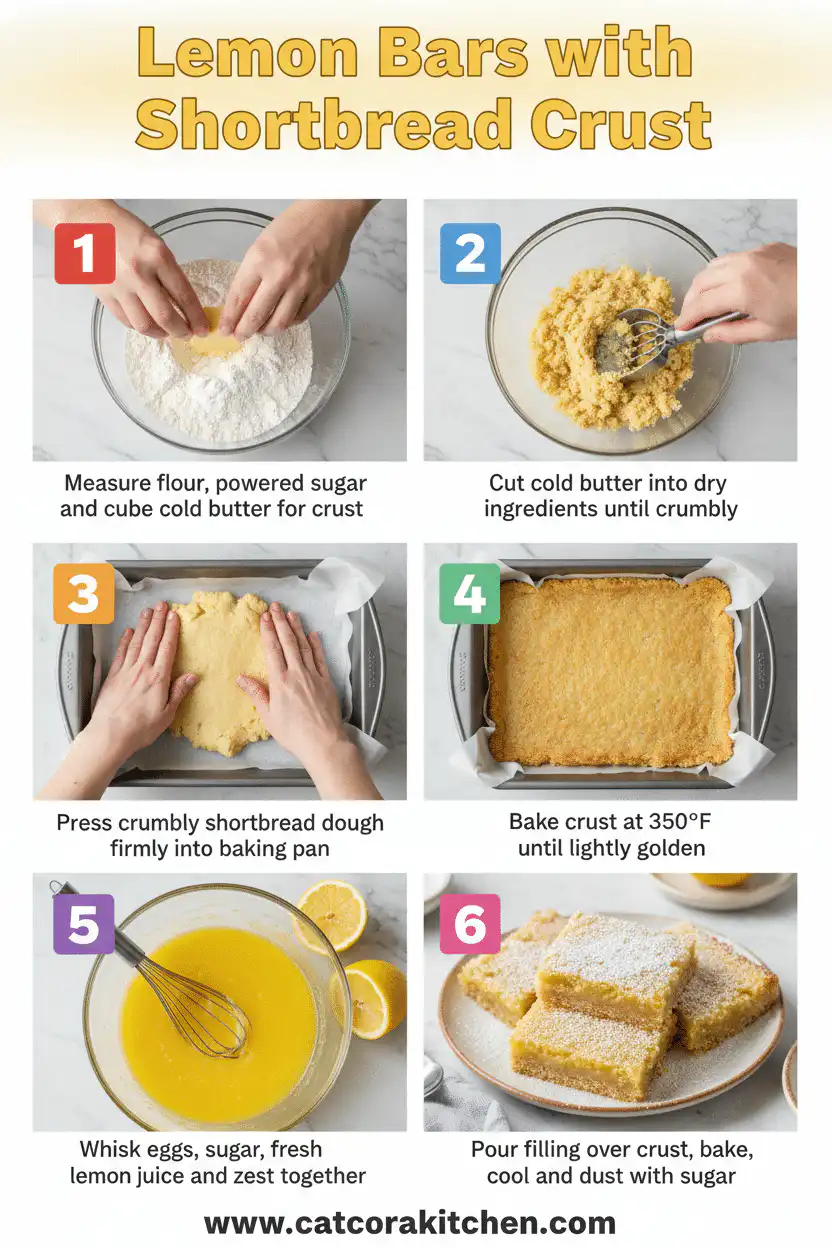 Lemon Bars with Shortbread Crust

1

Measure flour, powered sugar and cube cold butter for crust

2

Cut cold butter into dry ingredients until crumbly

3

Press crumbly shortbread dough firmly into baking pan

4

Bake crust at 350°F until lightly golden

5

Whisk eggs, sugar, fresh lemon juice and zest together

6

Pour filling over crust, bake, cool and dust with sugar

www.catcorakitchen.com