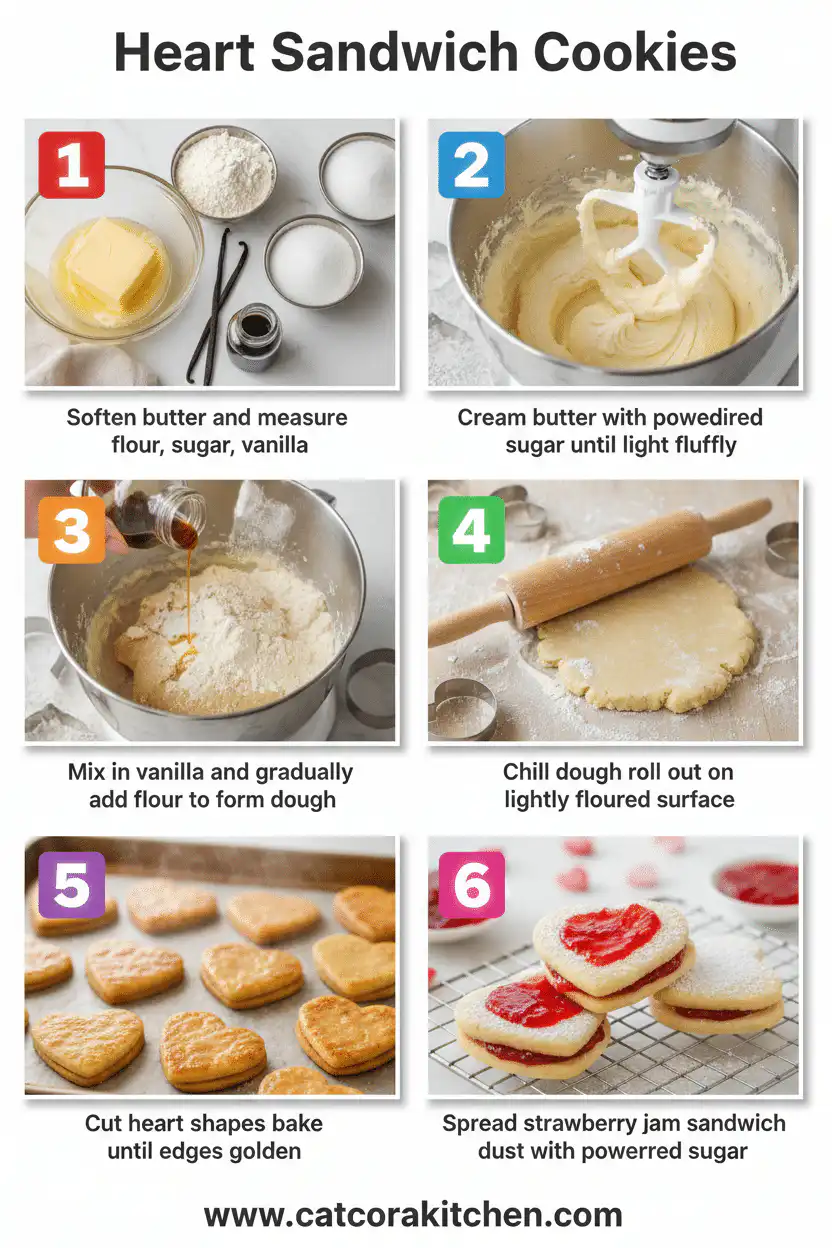 Heart Sandwich Cookies

1

Soften butter and measure flour, sugar, vanilla

2

Cream butter with powedired sugar until light fluffly

3

Mix in vanilla and gradually add flour to form dough

4

Chill dough roll out on lightly floured surface

5

Cut heart shapes bake until edges golden

6

Spread strawberry jam sandwich dust with powerred sugar

www.catcorakitchen.com