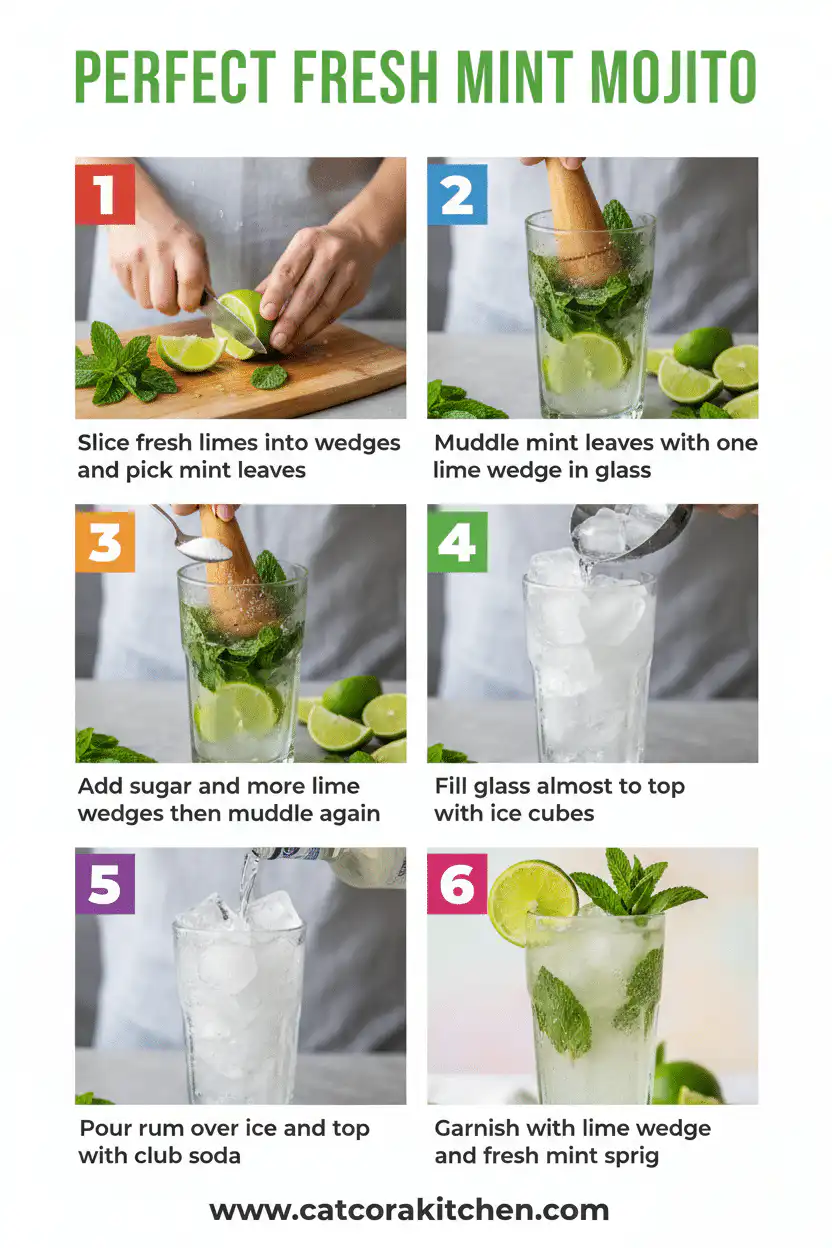 PERFECT FRESH MINT MOJITO

1

Slice fresh limes into wedges and pick mint leaves

2

Muddle mint leaves with one lime wedge in glass

3

Add sugar and more lime wedges then muddle again

4

Fill glass almost to top with ice cubes

5

Pour rum over ice and top with club soda

6

Garnish with lime wedge and fresh mint sprig

www.catcorakitchen.com