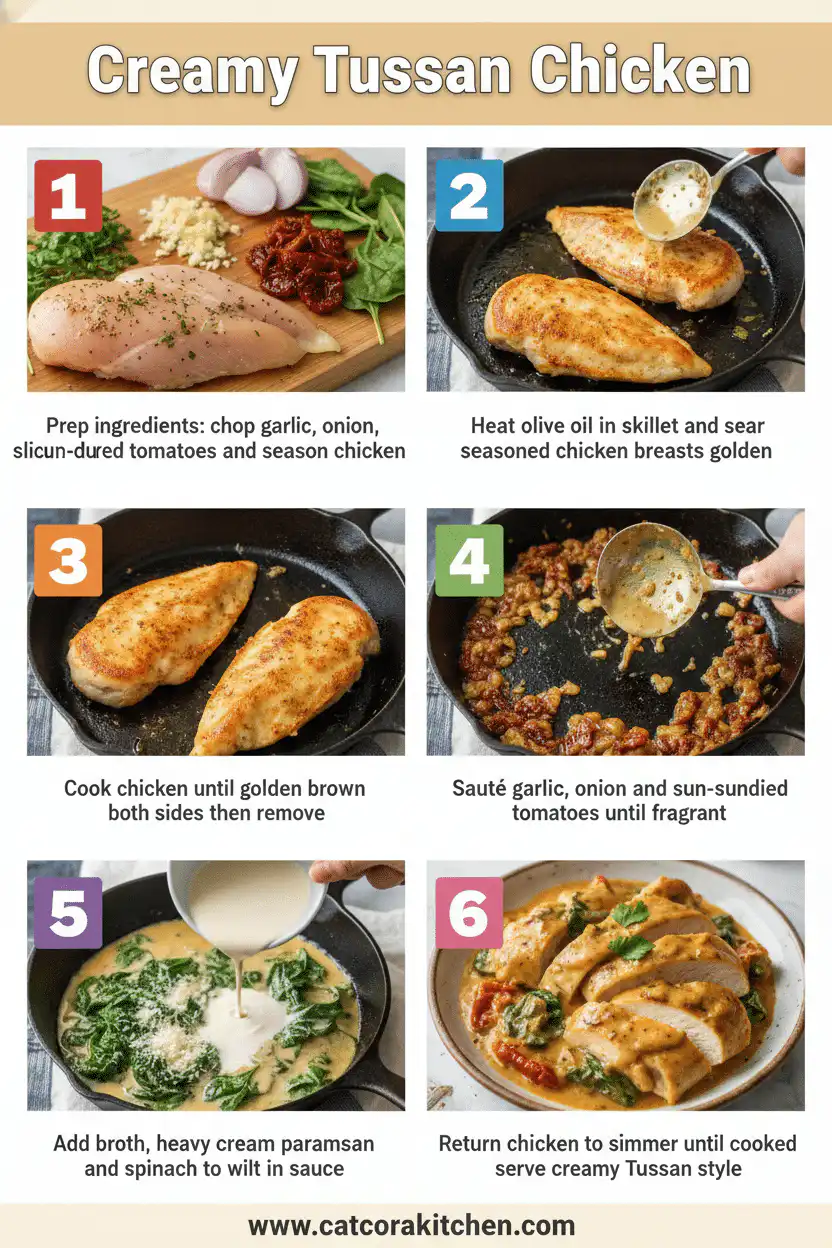 Creamy Tussan Chicken

1

Prep ingredients: chop garlic, onion, slicun-dured tomatoes and season chicken

2

Heat olive oil in skillet and sear seasoned chicken breasts golden

3

Cook chicken until golden brown both sides then remove

4

Sauté garlic, onion and sun-sundied tomatoes until fragrant

5

Add broth, heavy cream paramsan and spinach to wilt in sauce

6

Return chicken to simmer until cooked serve creamy Tussan style

www.catcorakitchen.com