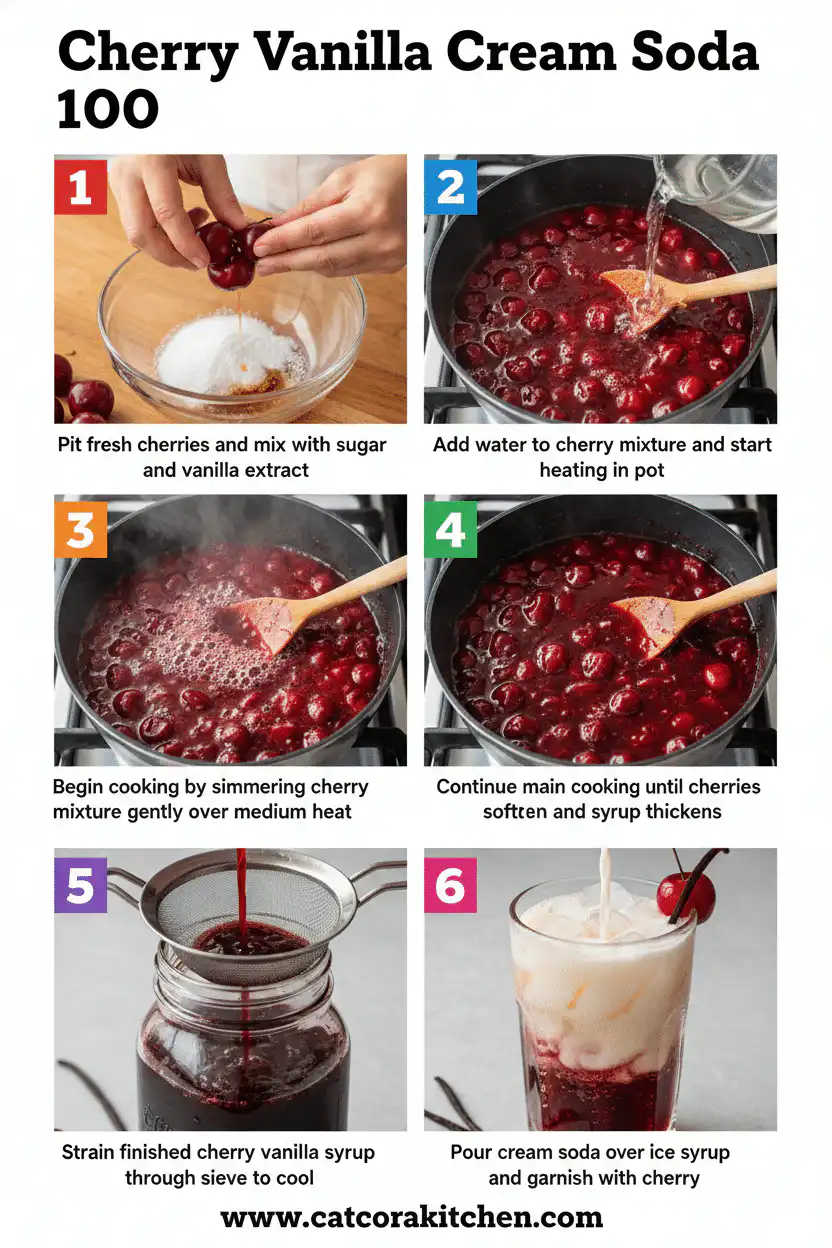 Cherry Vanilla Cream Soda 100

1

Pit fresh cherries and mix with sugar and vanilla extract

2

Add water to cherry mixture and start heating in pot

3

Begin cooking by simmering cherry mixture gently over medium heat

4

Continue main cooking until cherries soften and syrup thickens

5

Strain finished cherry vanilla syrup through sieve to cool

6

Pour cream soda over ice syrup and garnish with cherry

www.catcorakitchen.com