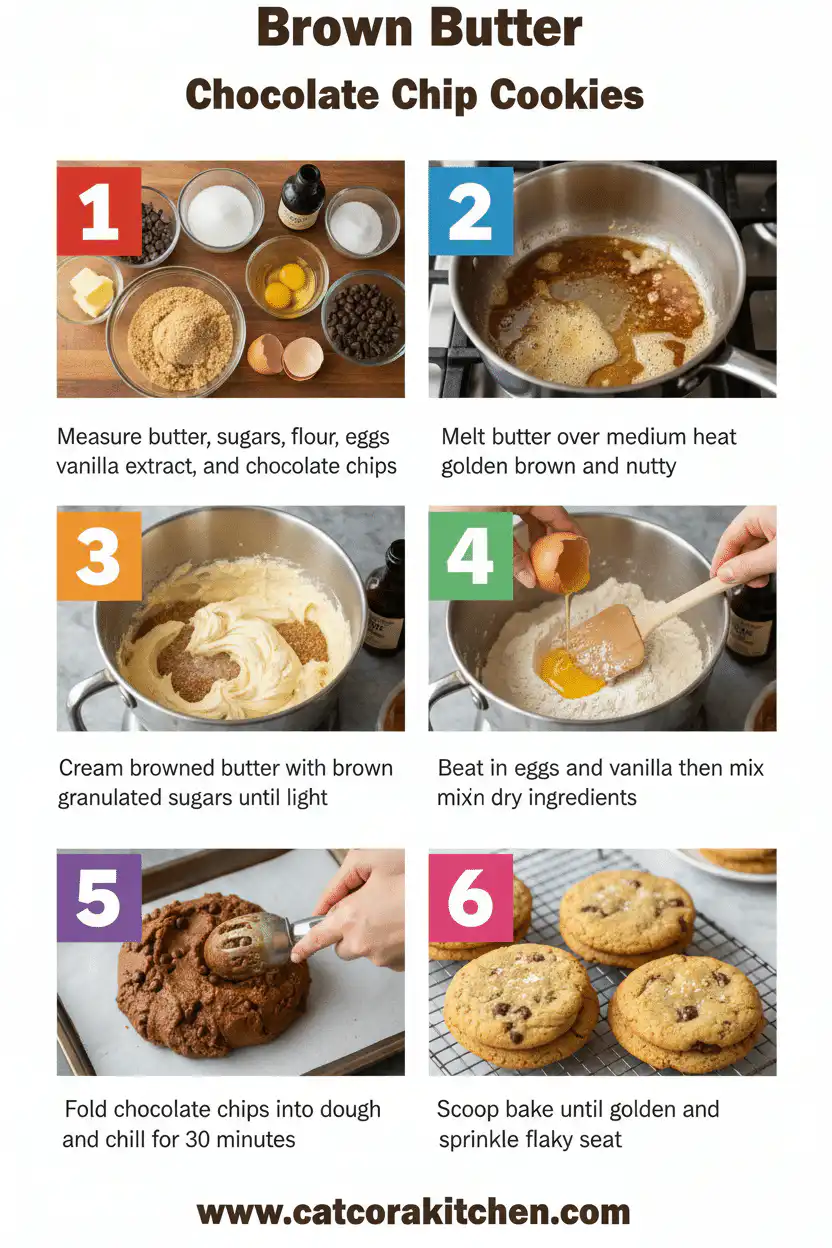 Brown Butter
Chocolate Chip Cookies

1

Measure butter, sugars, flour, eggs vanilla extract, and chocolate chips

2

Melt butter over medium heat golden brown and nutty

3

Cream browned butter with brown granulated sugars until light

4

Beat in eggs and vanilla then mix mixn dry ingredients

5

Fold chocolate chips into dough and chill for 30 minutes

6

Scoop bake until golden and sprinkle flaky seat

www.catcorakitchen.com