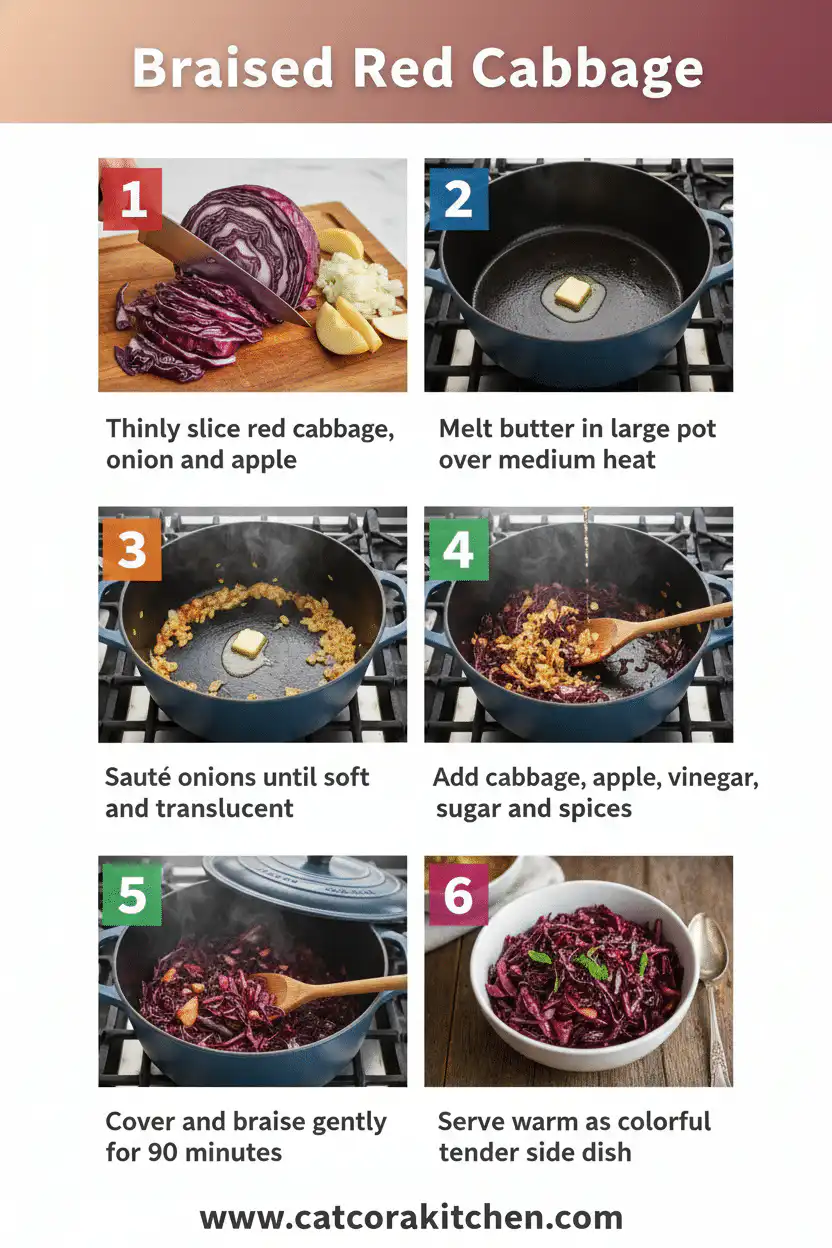 Braised Red Cabbage

1

Thinly slice red cabbage, onion and apple

2

Melt butter in large pot over medium heat

3

Sauté onions until soft and translucent

4

Add cabbage, apple, vinegar, sugar and spices

5

Cover and braise gently for 90 minutes

6

Serve warm as colorful tender side dish

www.catcorakitchen.com