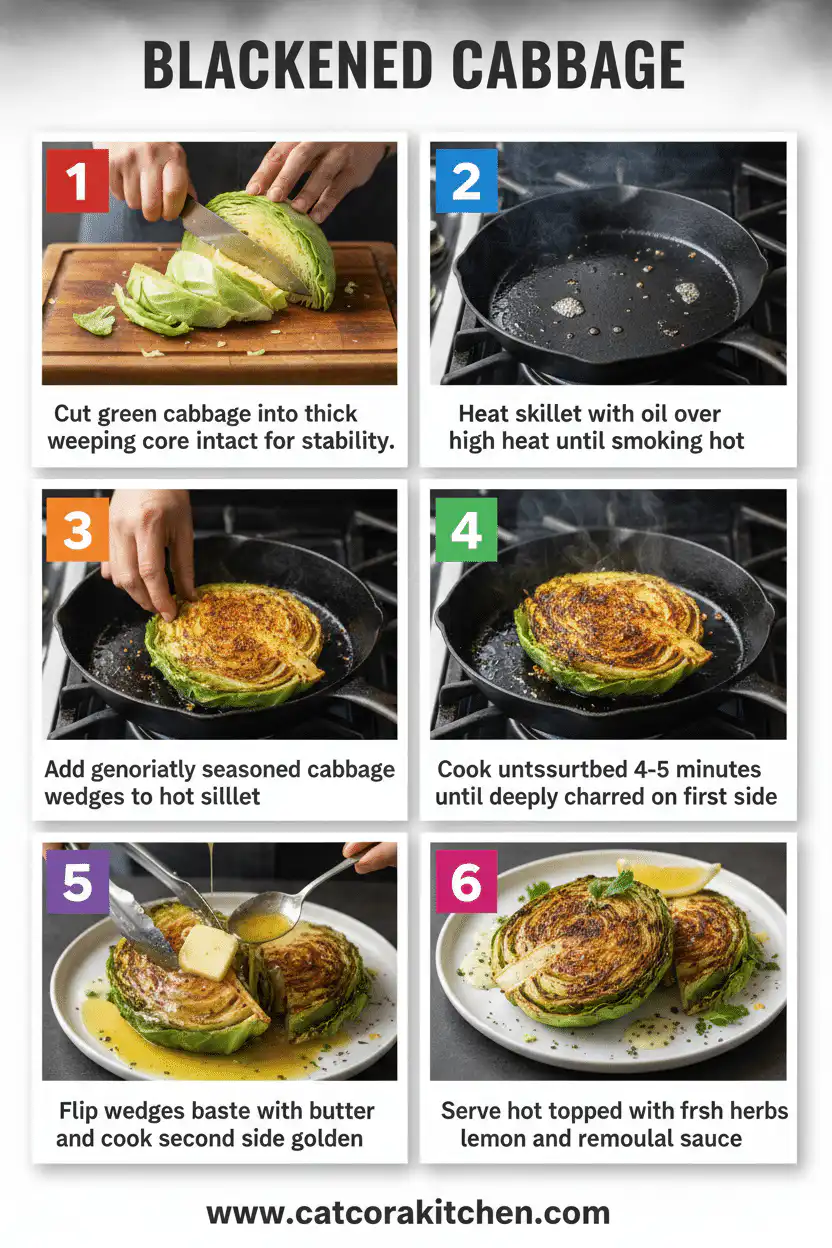 BLACKENED CABBAGE

1

Cut green cabbage into thick weeping core intact for stability.

2

Heat skillet with oil over high heat until smoking hot

3

Add genoriatly seasoned cabbage wedges to hot sillet

4

Cook untssurtbed 4-5 minutes until deeply charred on first side

5

Flip wedges baste with butter and cook second side golden

6

Serve hot topped with frsh herbs lemon and remoulal sauce

www.catcorakitchen.com