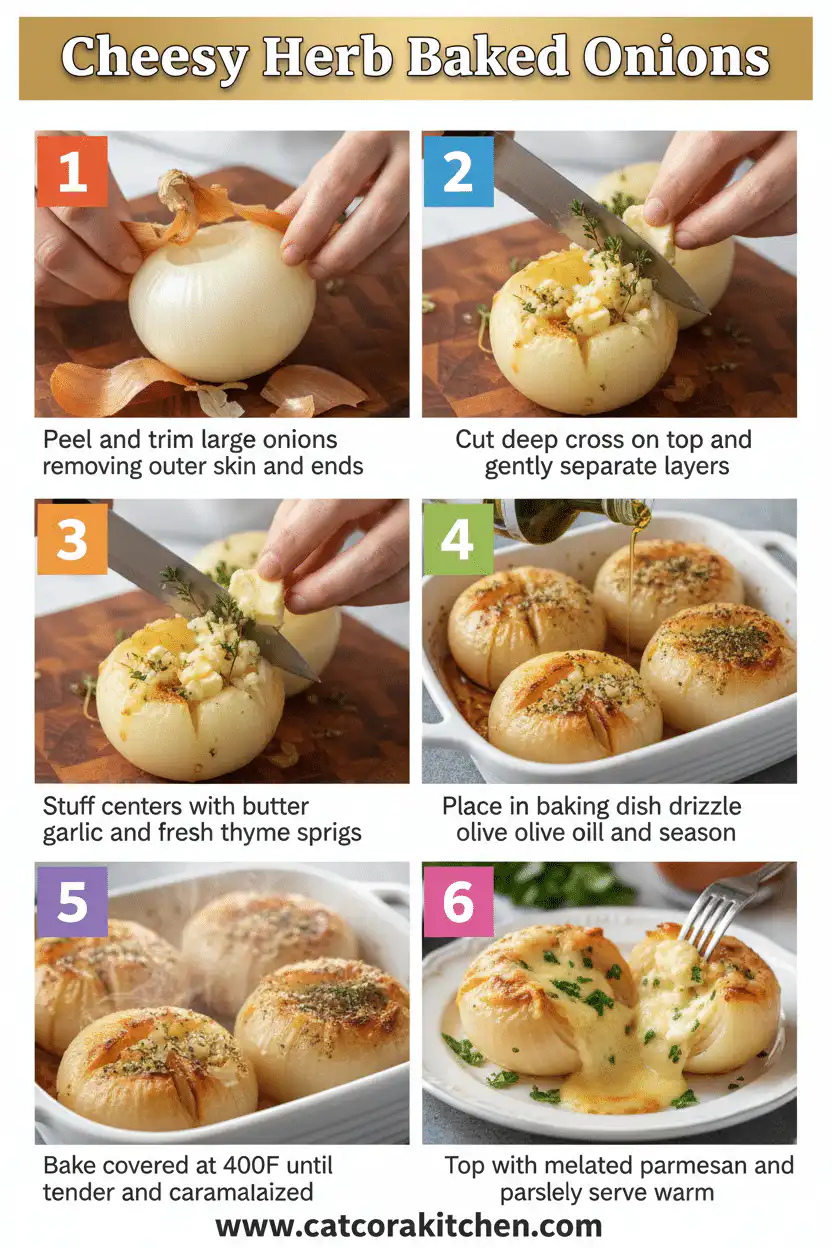 Cheesy Herb Baked Onions

1

Peel and trim large onions removing outer skin and ends

2

Cut deep cross on top and gently separate layers

3

Stuff centers with butter garlic and fresh thyme sprigs

4

Place in baking dish drizzle olive olive oill and season

5

Bake covered at 400F until tender and caramalaized

6

Top with melated parmesan and parslely serve warm

www.catcorakitchen.com