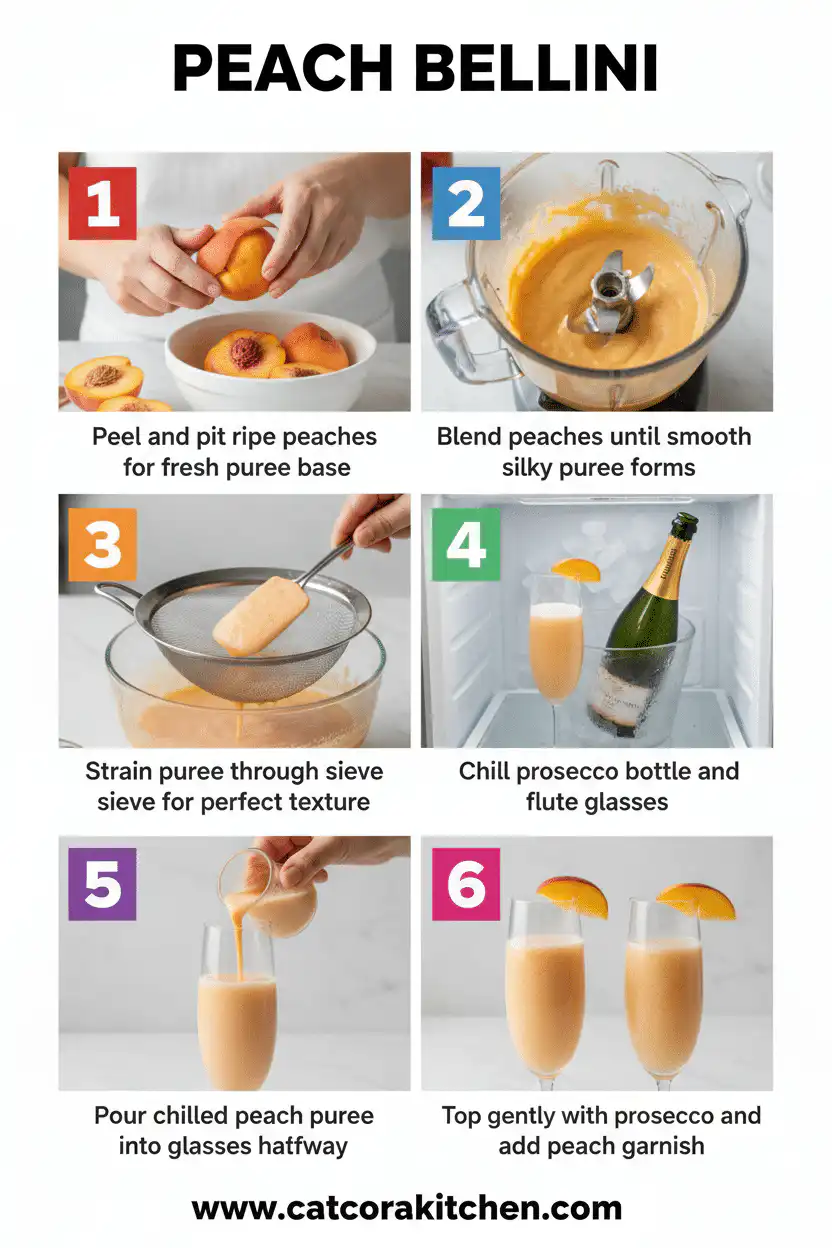 PEACH BELLINI

1

Peel and pit ripe peaches for fresh puree base

2

Blend peaches until smooth silky puree forms

3

Strain puree through sieve sieve for perfect texture

4

Chill prosecco bottle and flute glasses

5

Pour chilled peach puree into glasses hatfway

6

Top gently with prosecco and add peach garnish

www.catcorakitchen.com