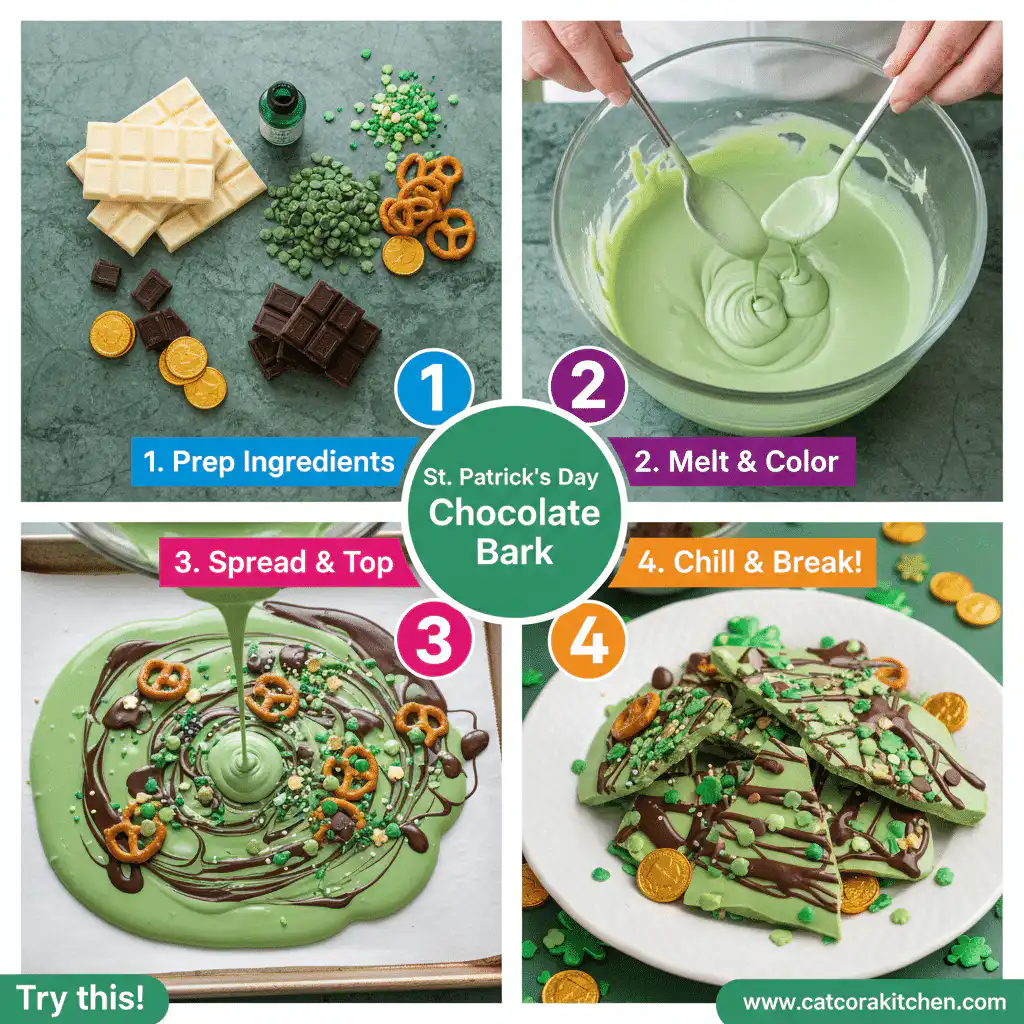 1
1. Prep Ingredients

2
2. Melt & Color

St. Patrick's Day
Chocolate Bark

3. Spread & Top
3

4. Chill & Break!
4

Try this!

www.catcorakitchen.com