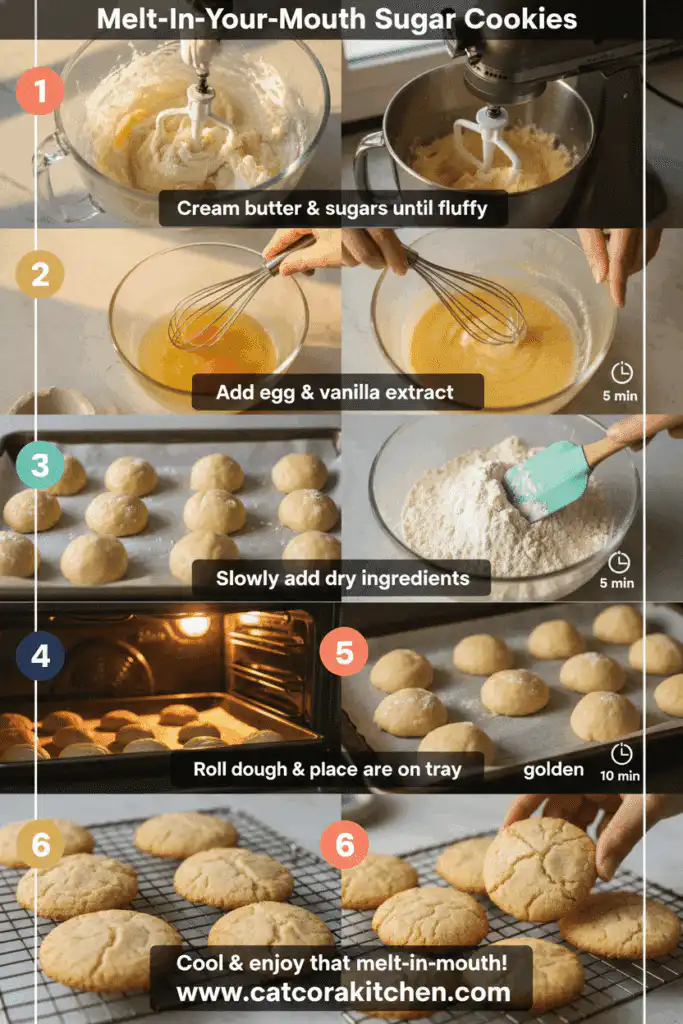 Melt-In-Your-Mouth Sugar Cookies

1

Cream butter & sugars until fluffy

2

Add egg & vanilla extract

5 min

3

Slowly add dry ingredients

5 min

4

5

Roll dough & place are on tray

golden

10 min

6

6

Cool & enjoy that melt-in-mouth!

www.catcorakitchen.com