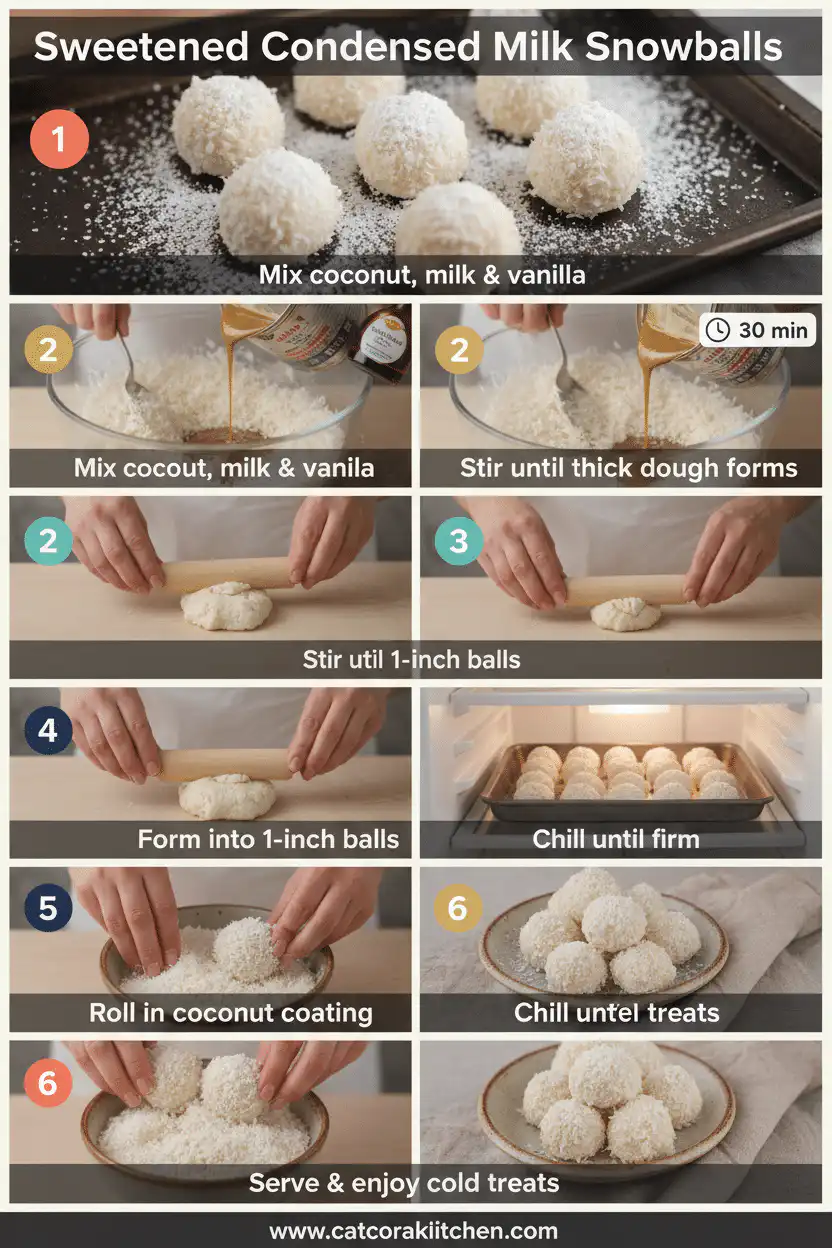 Sweetened Condensed Milk Snowballs

1

Mix coconut, milk & vanilla

2

Mix cocout, milk & vanila

2

30 min

Stir until thick dough forms

2

3

Stir util 1-inch balls

4

Form into 1-inch balls

Chill until firm

5

Roll in coconut coating

6

Chill untel treats

6

Serve & enjoy cold treats

www.catcorakiitchen.com