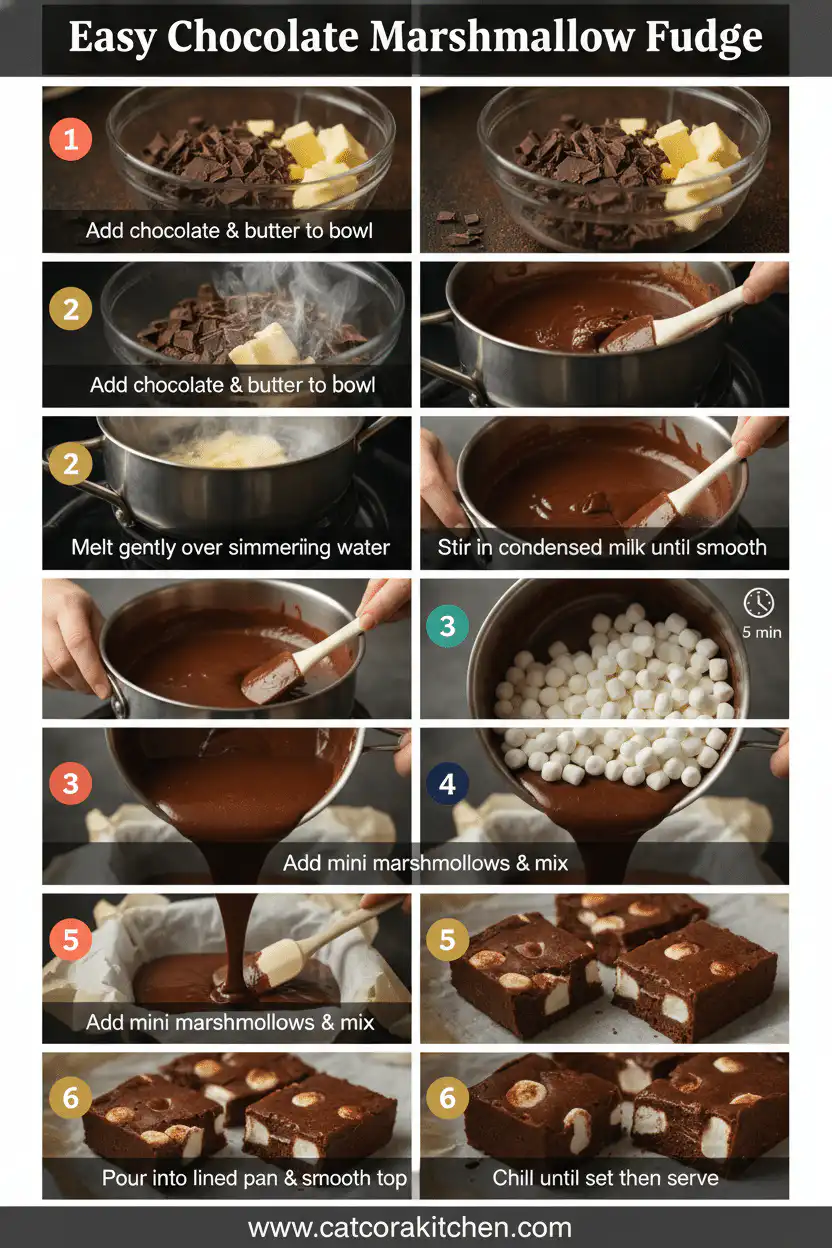 Easy Chocolate Marshmallow Fudge

1
Add chocolate & butter to bowl

2
Add chocolate & butter to bowl

2
Melt gently over simmeriing water

Stir in condensed milk until smooth

3
5 min

3

4
Add mini marshmollows & mix

5
Add mini marshmollows & mix

5

6
Pour into lined pan & smooth top

6
Chill until set then serve

www.catcorakitchen.com