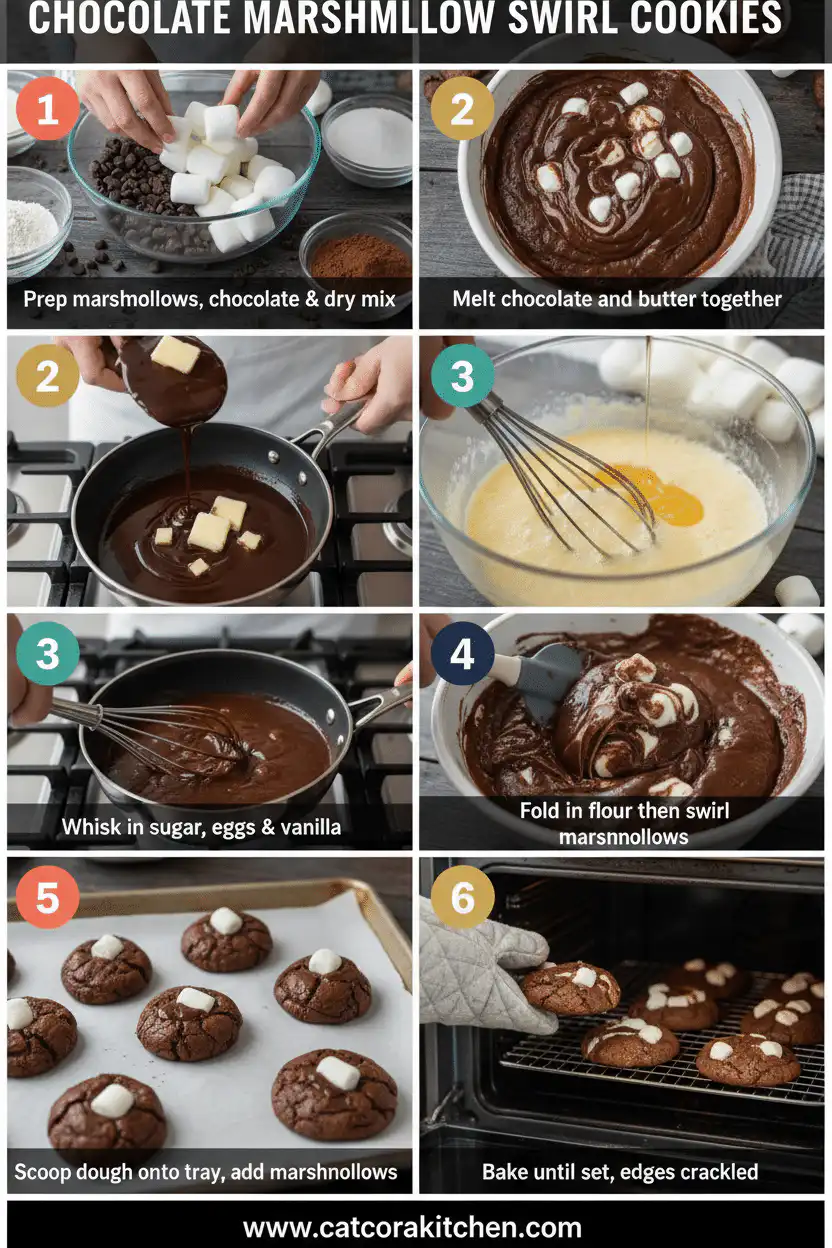 CHOCOLATE MARSHMLLOW SWIRL COOKIES

1
Prep marshmollows, chocolate & dry mix

2
Melt chocolate and butter together

2

3

3
Whisk in sugar, eggs & vanilla

4
Fold in flour then swirl marsnnollows

5
Scoop dough onto tray, add marshnollows

6
Bake until set, edges crackled

www.catcorakitchen.com