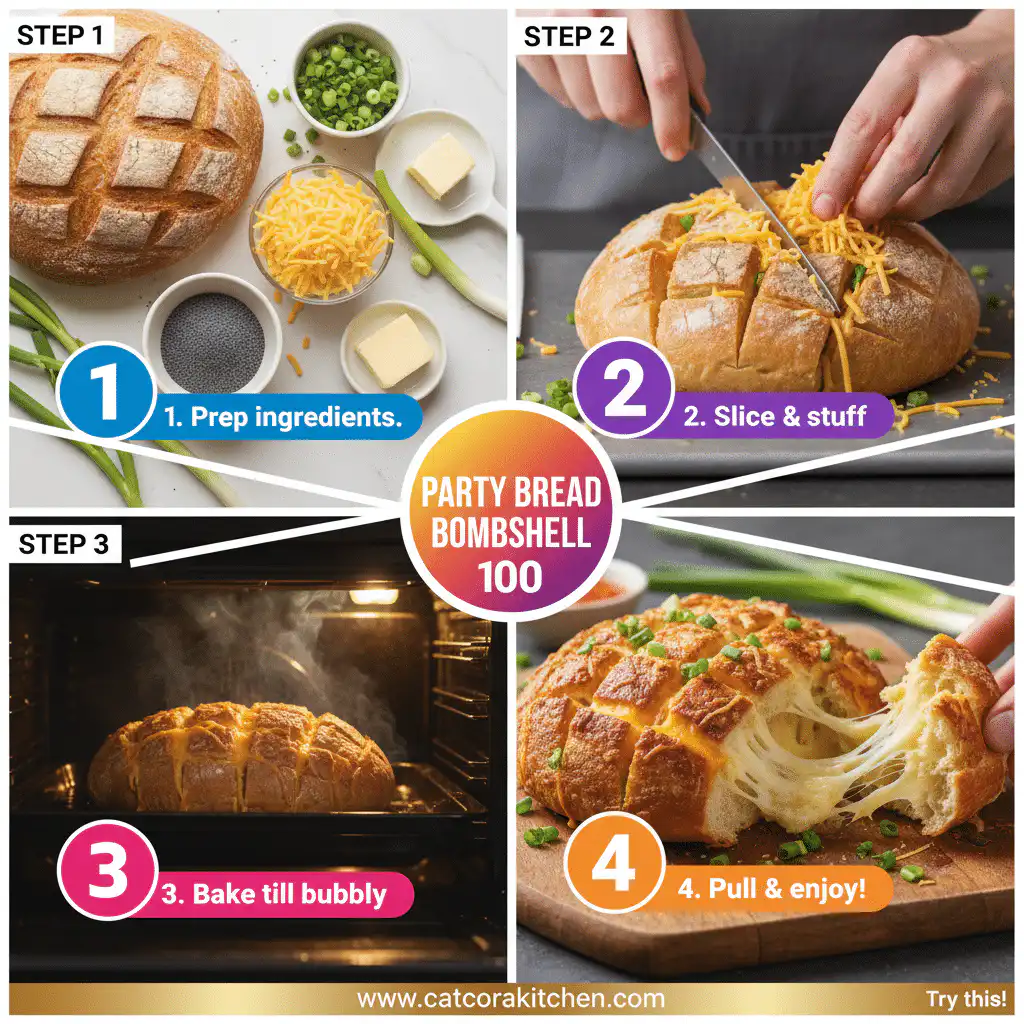 STEP 1

1

1. Prep ingredients.

STEP 2

2

2. Slice & stuff

PARTY BREAD BOMBSHELL 100

STEP 3

3

3. Bake till bubbly

4

4. Pull & enjoy!

www.catcorakitchen.com

Try this!